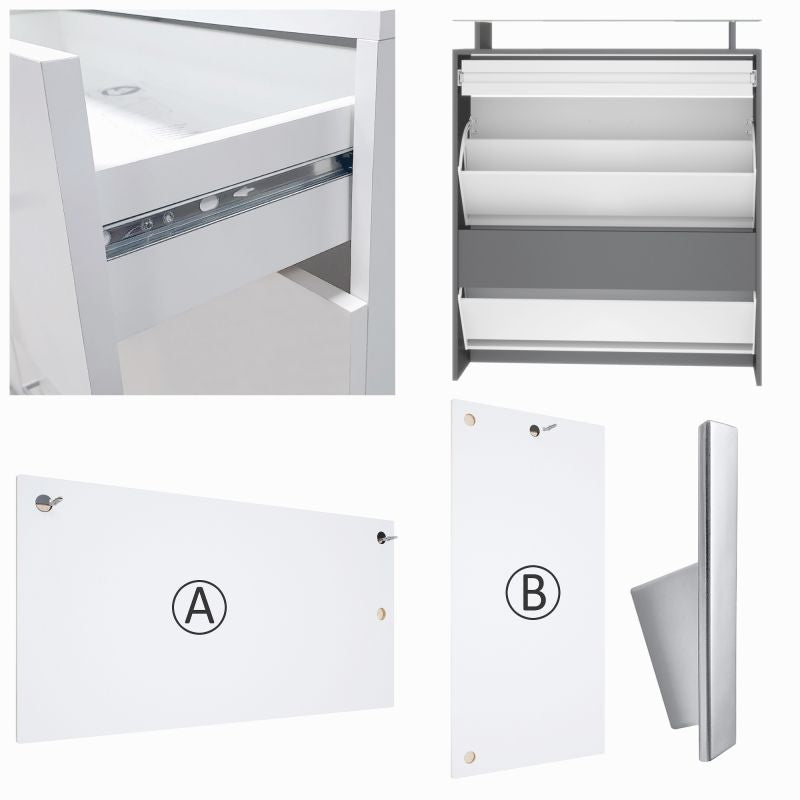 A

B