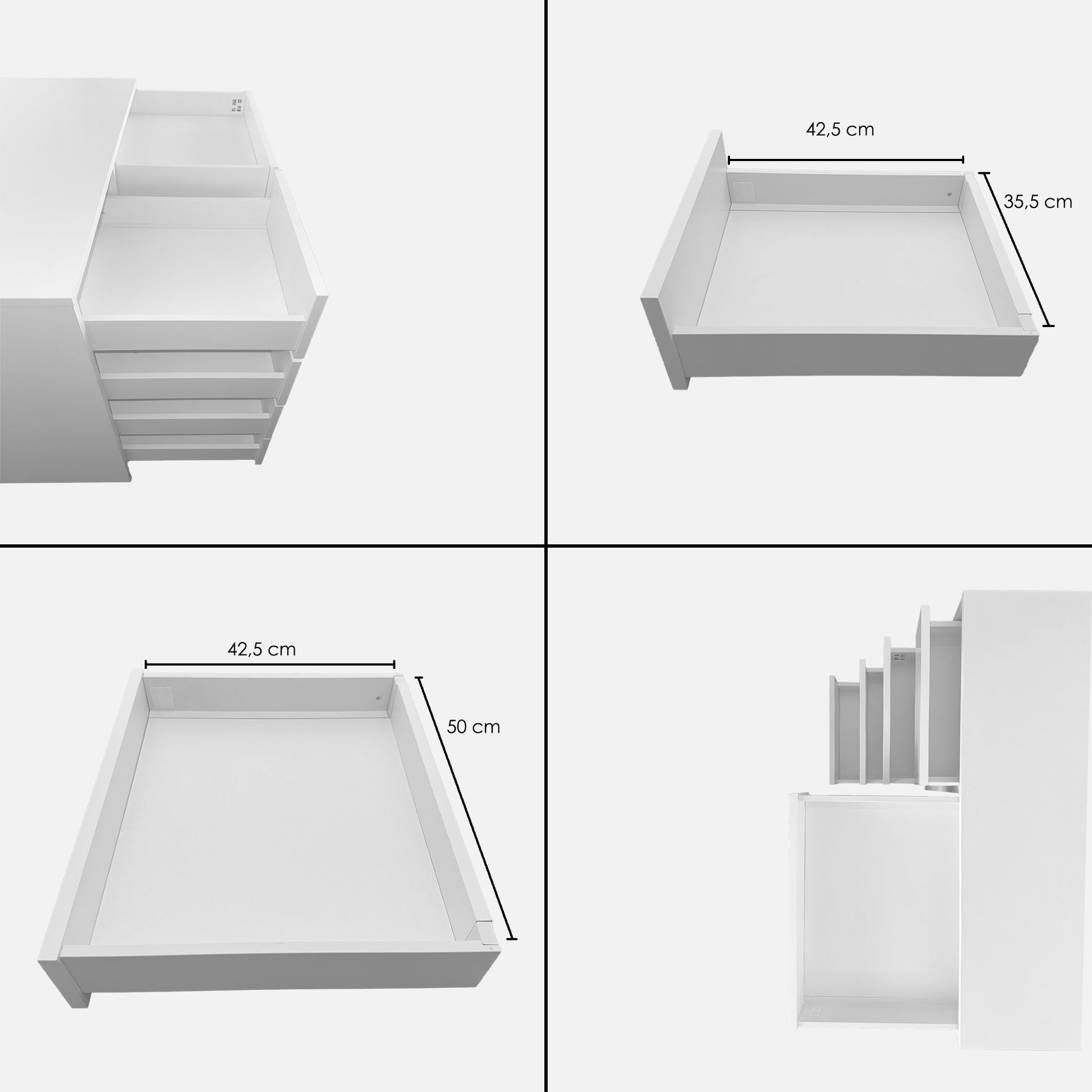 42,5 cm

35,5 cm

42,5 cm

50 cm