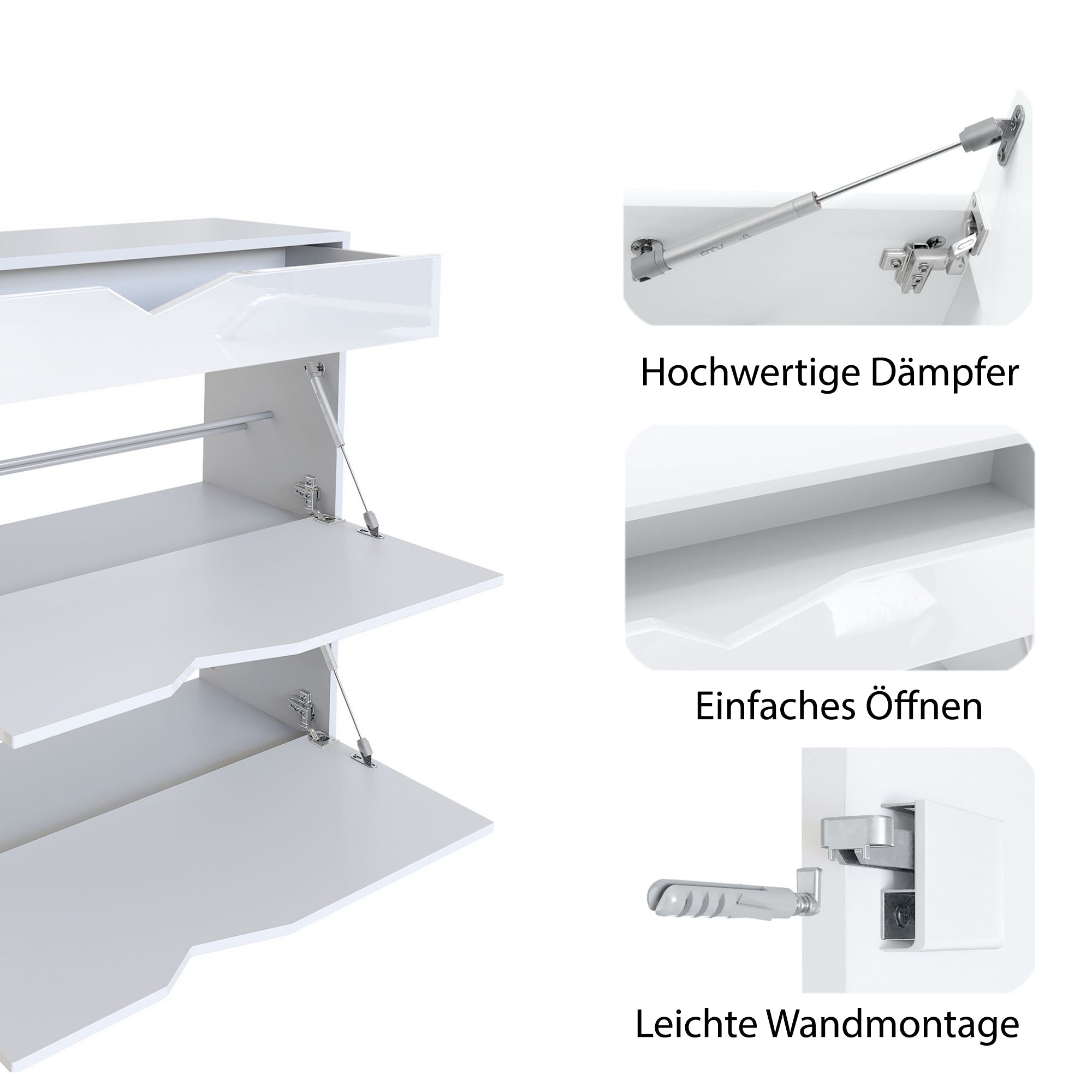 Hochwertige Dämpfer

Einfaches Öffnen

Leichte Wandmontage